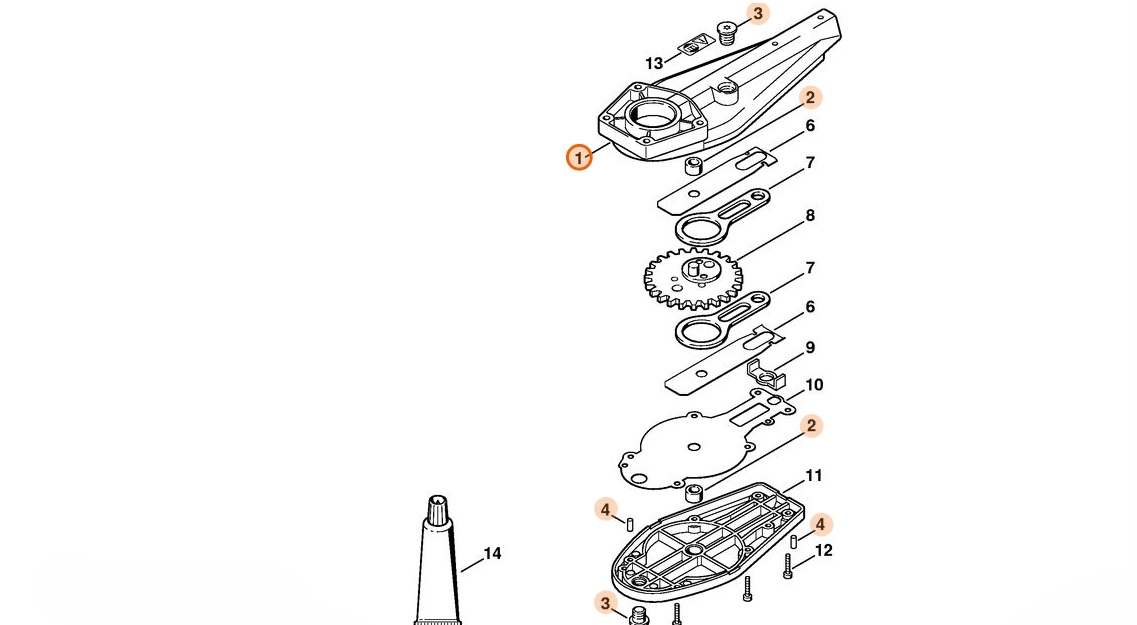 3
13
2
1
6
7
8
7
6
9
10
2
11
4
4
12
14
3